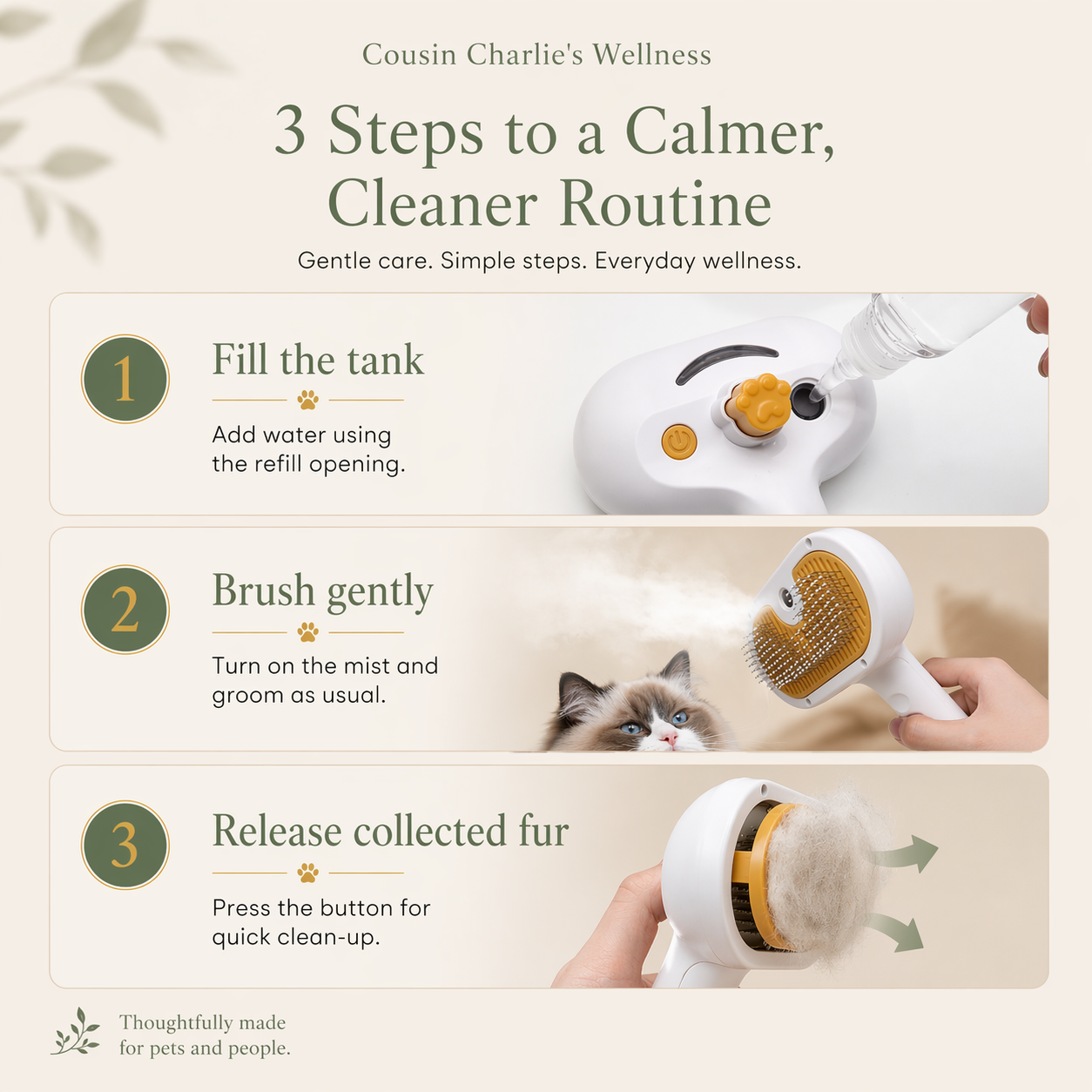 Cousin Charlie's Wellness

3 Steps to a Calmer, Cleaner Routine

Gentle care. Simple steps. Everyday wellness.

1

Fill the tank

Add water using the refill opening.

2

Brush gently

Turn on the mist and groom as usual.

3

Release collected fur

Press the button for quick clean-up.

Thoughtfully made for pets and people.