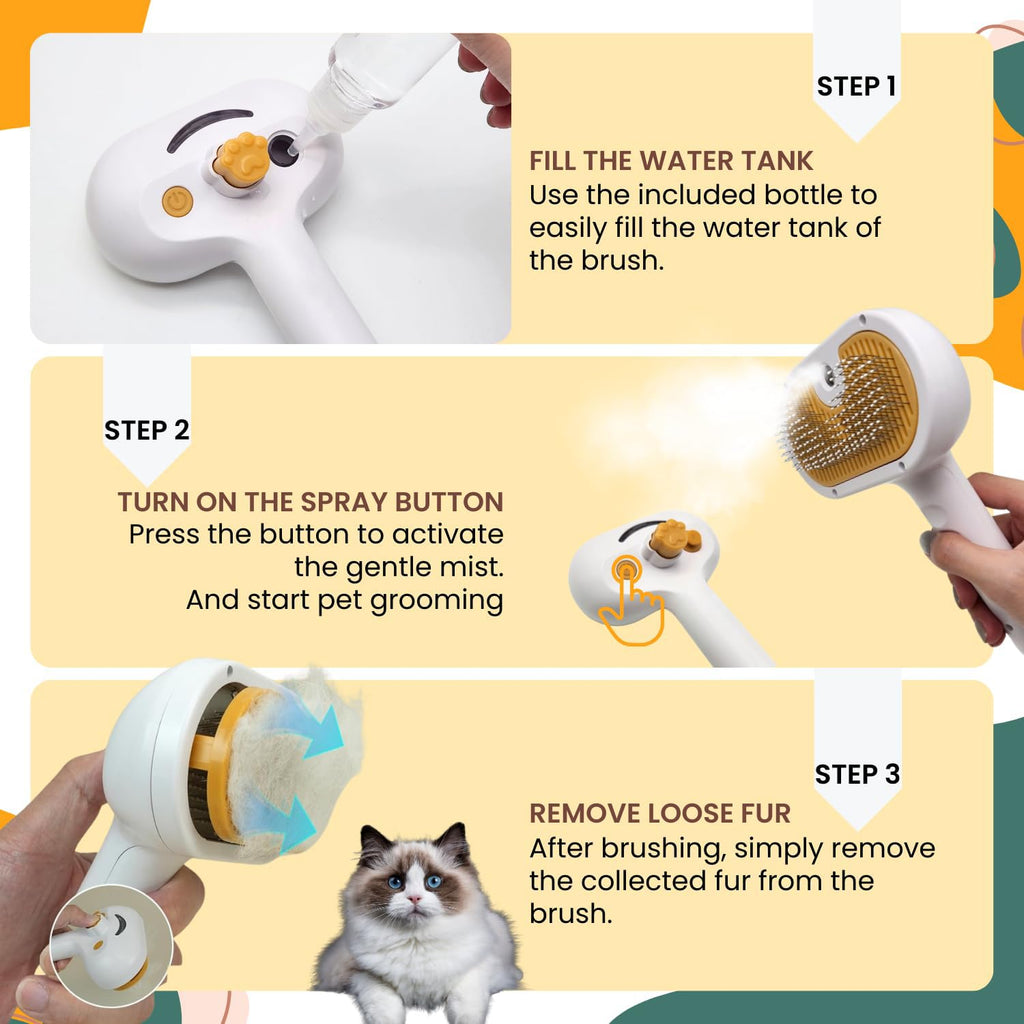 STEP 1

FILL THE WATER TANK
Use the included bottle to easily fill the water tank of the brush.

STEP 2

TURN ON THE SPRAY BUTTON
Press the button to activate the gentle mist.
And start pet grooming

STEP 3

REMOVE LOOSE FUR
After brushing, simply remove the collected fur from the brush.